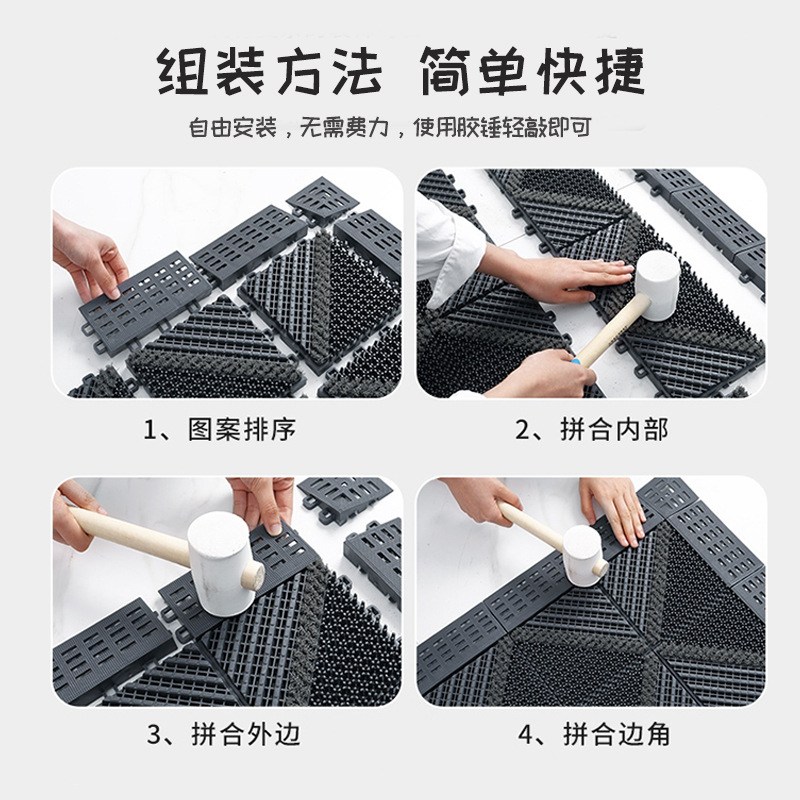 组装方法 简单快捷

自由安装，无需费力，使用胶锤轻敲即可

1、图案排序

2、拼合内部

3、拼合外边

4、拼合边角